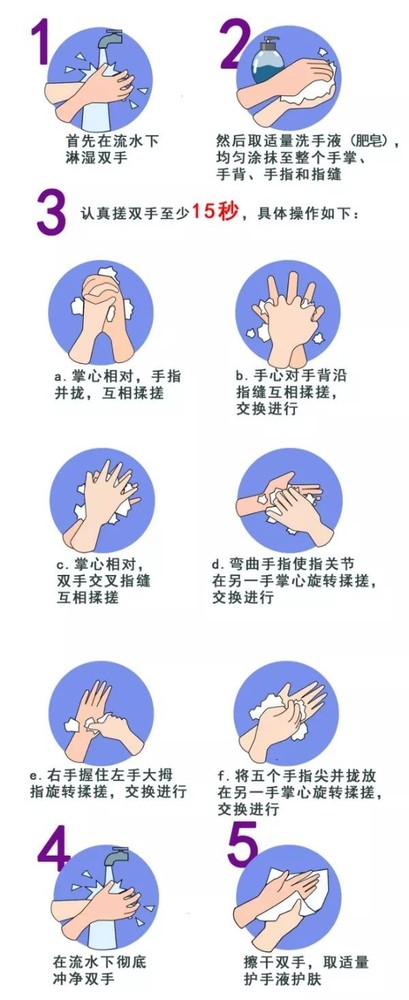 1

首先在流水下淋湿双手

2

然后取适量洗手液（肥皂），均匀涂抹至整个手掌、手背、手指和指缝

3 认真搓双手至少15秒，具体操作如下：

a. 掌心相对，手指并拢，互相揉搓

b. 手心对手背沿指缝互相揉搓，交换进行

c. 掌心相对，双手交叉指缝互相揉搓

d. 弯曲手指使指关节在另一手掌心旋转揉搓，交换进行

e. 右手握住左手大拇指旋转揉搓，交换进行

f. 将五个手指尖并拢放在另一手掌心旋转揉搓，交换进行

4

在流水下彻底冲净双手

5

擦干双手，取适量护手液护肤